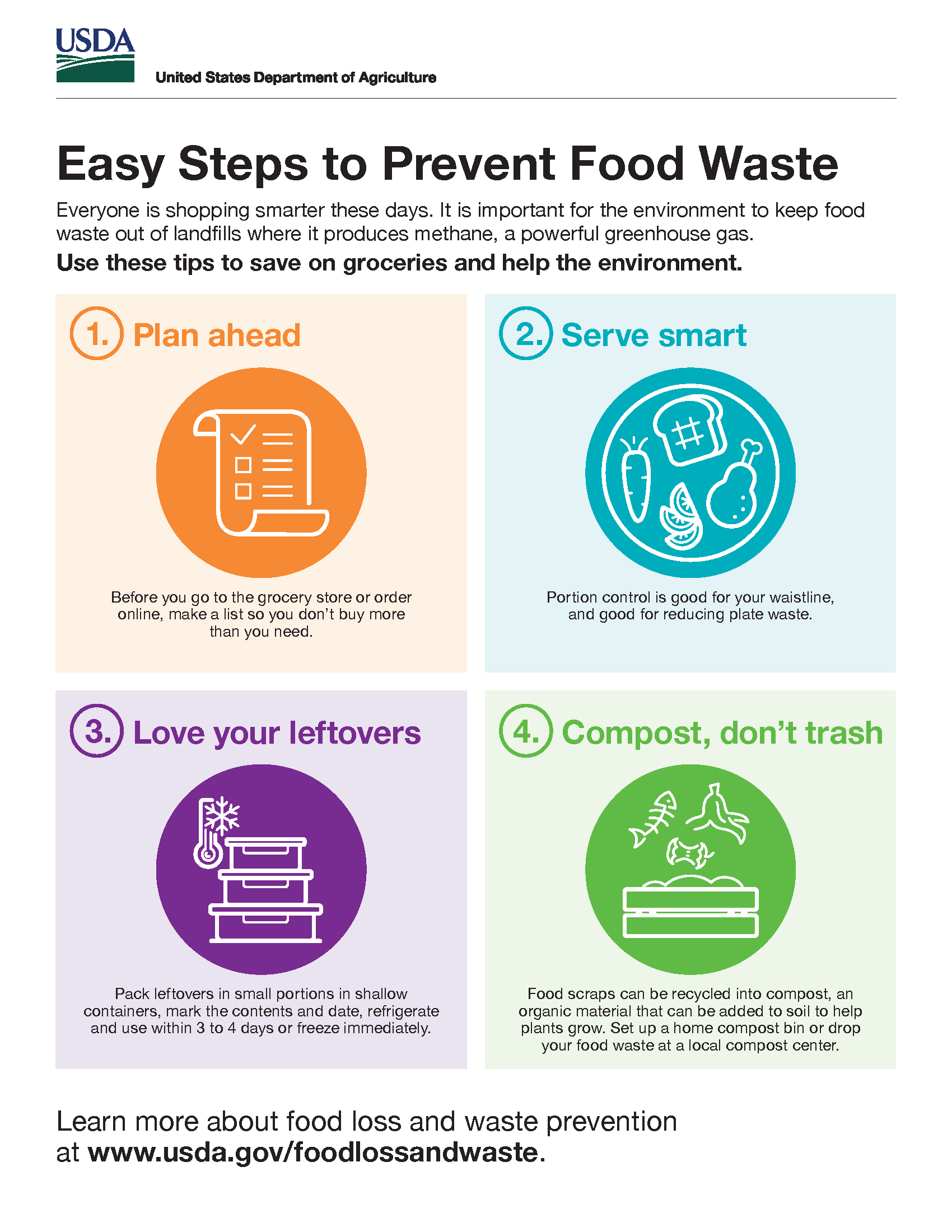 USDA

United States Department of Agriculture

Easy Steps to Prevent Food Waste

Everyone is shopping smarter these days. It is important for the environment to keep food waste out of landfills where it produces methane, a powerful greenhouse gas.

Use these tips to save on groceries and help the environment.

1. Plan ahead

Before you go to the grocery store or order online, make a list so you don't buy more than you need.

2. Serve smart

Portion control is good for your waistline, and good for reducing plate waste.

3. Love your leftovers

Pack leftovers in small portions in shallow containers, mark the contents and date, refrigerate and use within 3 to 4 days or freeze immediately.

4. Compost, don't trash

Food scraps can be recycled into compost, an organic material that can be added to soil to help plants grow. Set up a home compost bin or drop your food waste at a local compost center.

Learn more about food loss and waste prevention at www.usda.gov/foodlossandwaste.